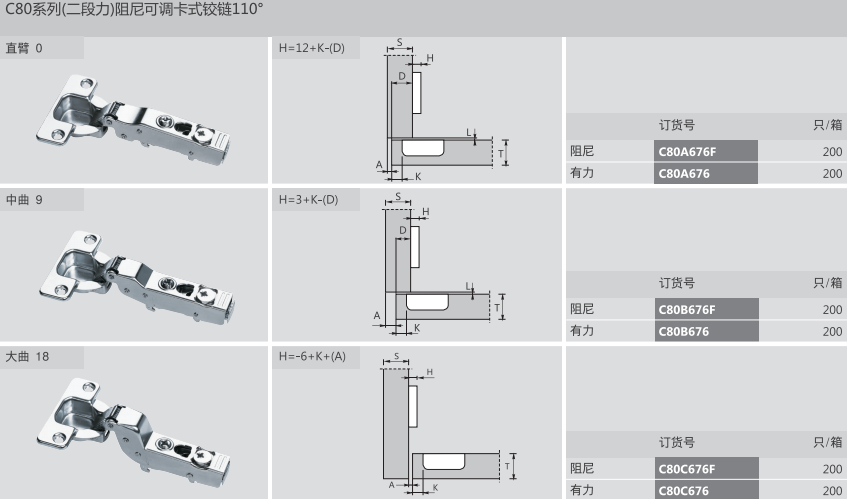 C80系列(二段力)阻尼可调卡式铰链110°

直臂 0

H=12+K-(D)

S
H
D
L
T
A
K

| | 订货号 | 只/箱 |
|---|---|---|
| 阻尼 | C80A676F | 200 |
| 有力 | C80A676 | 200 |

中曲 9

H=3+K-(D)

S
H
D
L
T
A
K

| | 订货号 | 只/箱 |
|---|---|---|
| 阻尼 | C80B676F | 200 |
| 有力 | C80B676 | 200 |

大曲 18

H=-6+K+(A)

S
H
T
A
K

| | 订货号 | 只/箱 |
|---|---|---|
| 阻尼 | C80C676F | 200 |
| 有力 | C80C676 | 200 |