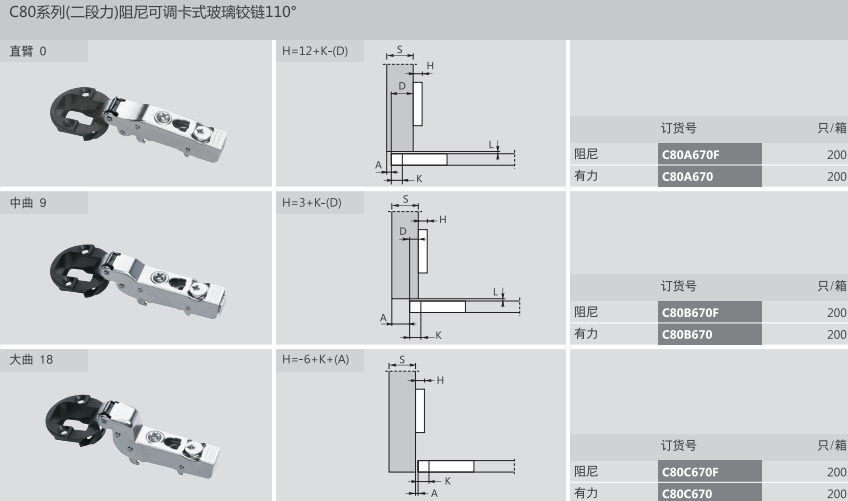 C80系列(二段力)阻尼可调卡式玻璃铰链110°

直臂 0

H=12+K-(D)

S
H
D
L
A
K

| | 订货号 | 只/箱 |
|---|---|---|
| 阻尼 | C80A670F | 200 |
| 有力 | C80A670 | 200 |

中曲 9

H=3+K-(D)

S
H
D
L
A
K

| | 订货号 | 只/箱 |
|---|---|---|
| 阻尼 | C80B670F | 200 |
| 有力 | C80B670 | 200 |

大曲 18

H=-6+K+(A)

S
H
K
A

| | 订货号 | 只/箱 |
|---|---|---|
| 阻尼 | C80C670F | 200 |
| 有力 | C80C670 | 200 |