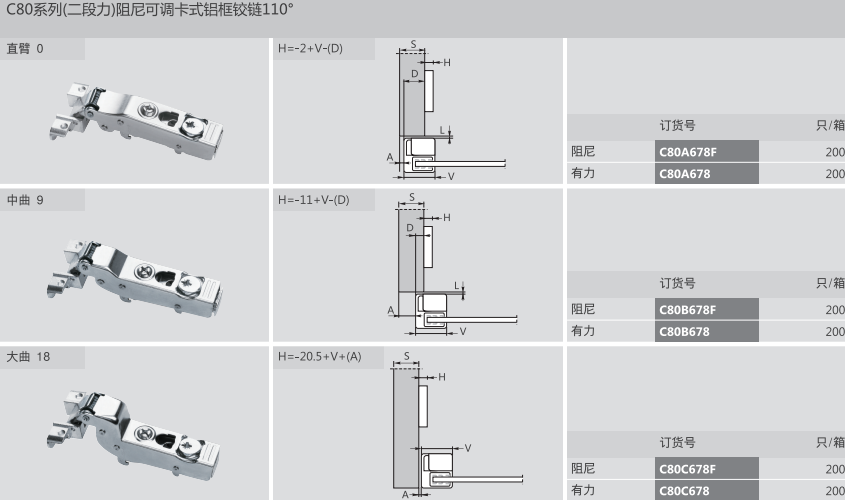 C80系列(二段力)阻尼可调卡式铝框铰链110°

直臂 0

H=-2+V-(D)

S
H
D
L
A
V

| | 订货号 | 只/箱 |
|---|---|---|
| 阻尼 | C80A678F | 200 |
| 有力 | C80A678 | 200 |

中曲 9

H=-11+V-(D)

S
H
D
L
A
V

| | 订货号 | 只/箱 |
|---|---|---|
| 阻尼 | C80B678F | 200 |
| 有力 | C80B678 | 200 |

大曲 18

H=-20.5+V+(A)

S
H
V
A

| | 订货号 | 只/箱 |
|---|---|---|
| 阻尼 | C80C678F | 200 |
| 有力 | C80C678 | 200 |