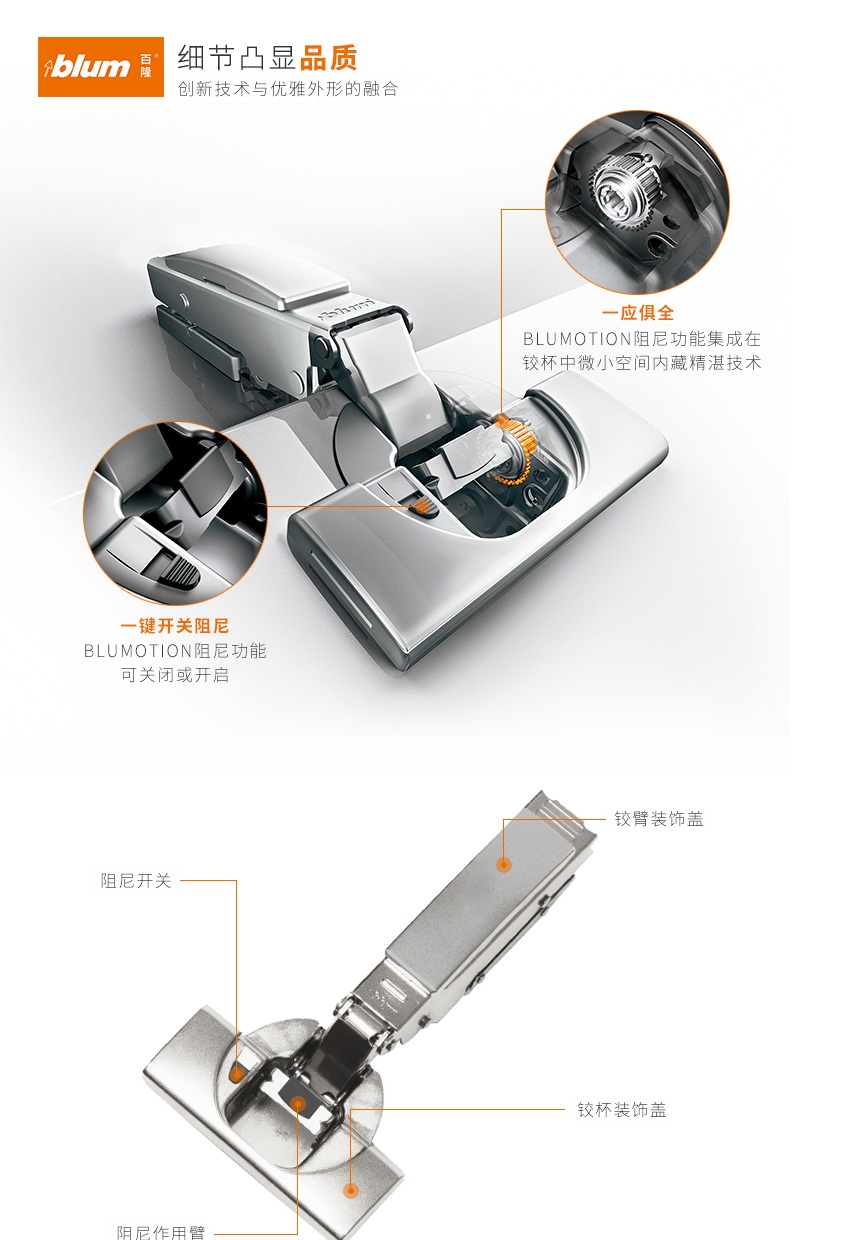 blum 百隆

细节凸显品质
创新技术与优雅外形的融合

一应俱全
BLUMOTION阻尼功能集成在铰杯中微小空间内藏精湛技术

一键开关阻尼
BLUMOTION阻尼功能可关闭或开启

铰臂装饰盖

阻尼开关

铰杯装饰盖

阻尼作用臂