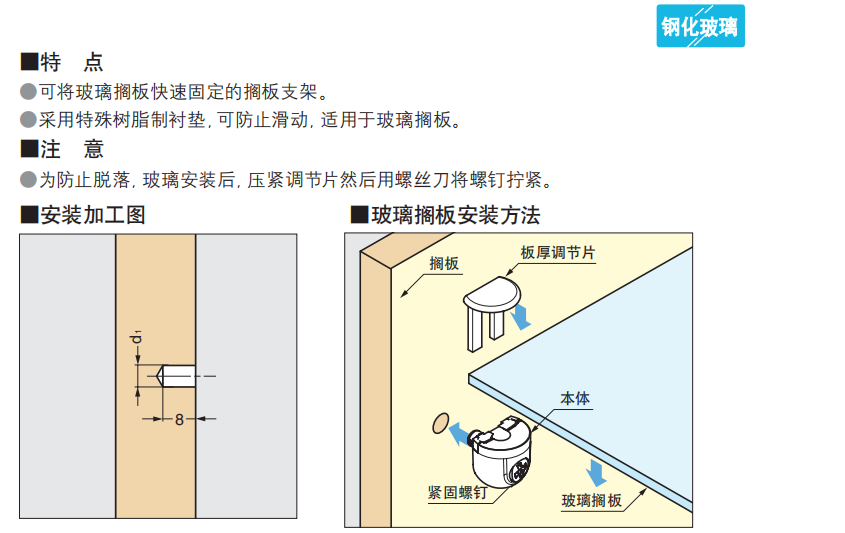 钢化玻璃

■特 点

●可将玻璃搁板快速固定的搁板支架。

●采用特殊树脂制衬垫, 可防止滑动, 适用于玻璃搁板。

■注 意

●为防止脱落, 玻璃安装后, 压紧调节片然后用螺丝刀将螺钉拧紧。

■安装加工图

$d_1$

8

■玻璃搁板安装方法

搁板

板厚调节片

本体

紧固螺钉

玻璃搁板