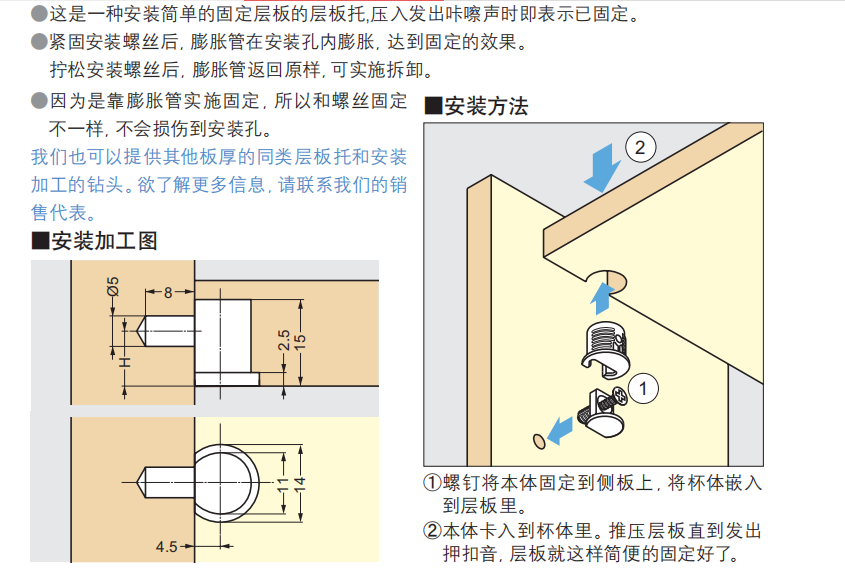 ●这是一种安装简单的固定层板的层板托,压入发出咔嚓声时即表示已固定。
●紧固安装螺丝后, 膨胀管在安装孔内膨胀, 达到固定的效果。
拧松安装螺丝后, 膨胀管返回原样, 可实施拆卸。
●因为是靠膨胀管实施固定, 所以和螺丝固定不一样, 不会损伤到安装孔。
我们也可以提供其他板厚的同类层板托和安装加工的钻头。欲了解更多信息, 请联系我们的销售代表。

■安装加工图

Ø5
8
H
2.5
15
11
14
4.5

■安装方法

②
①

①螺钉将本体固定到侧板上, 将杯体嵌入到层板里。
②本体卡入到杯体里。推压层板直到发出押扣音, 层板就这样简便的固定好了。