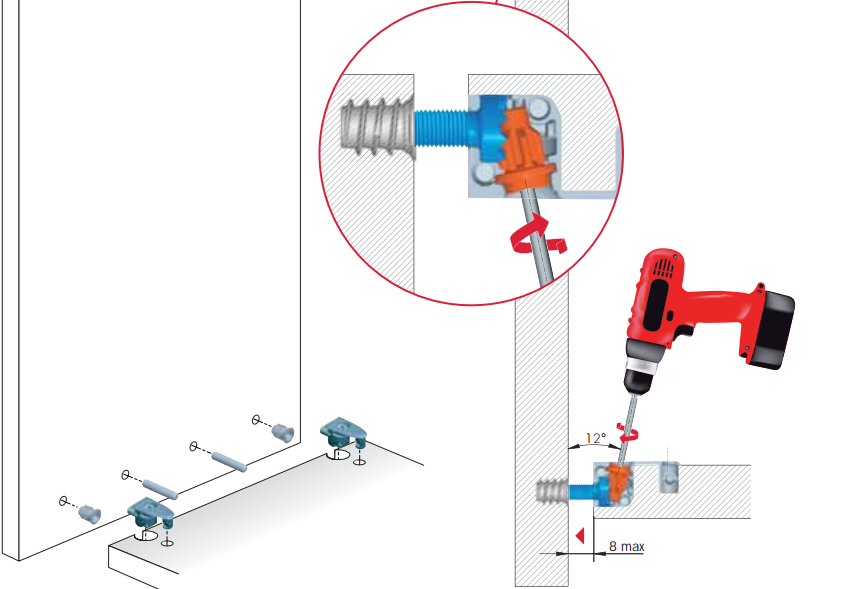 12°

8 max